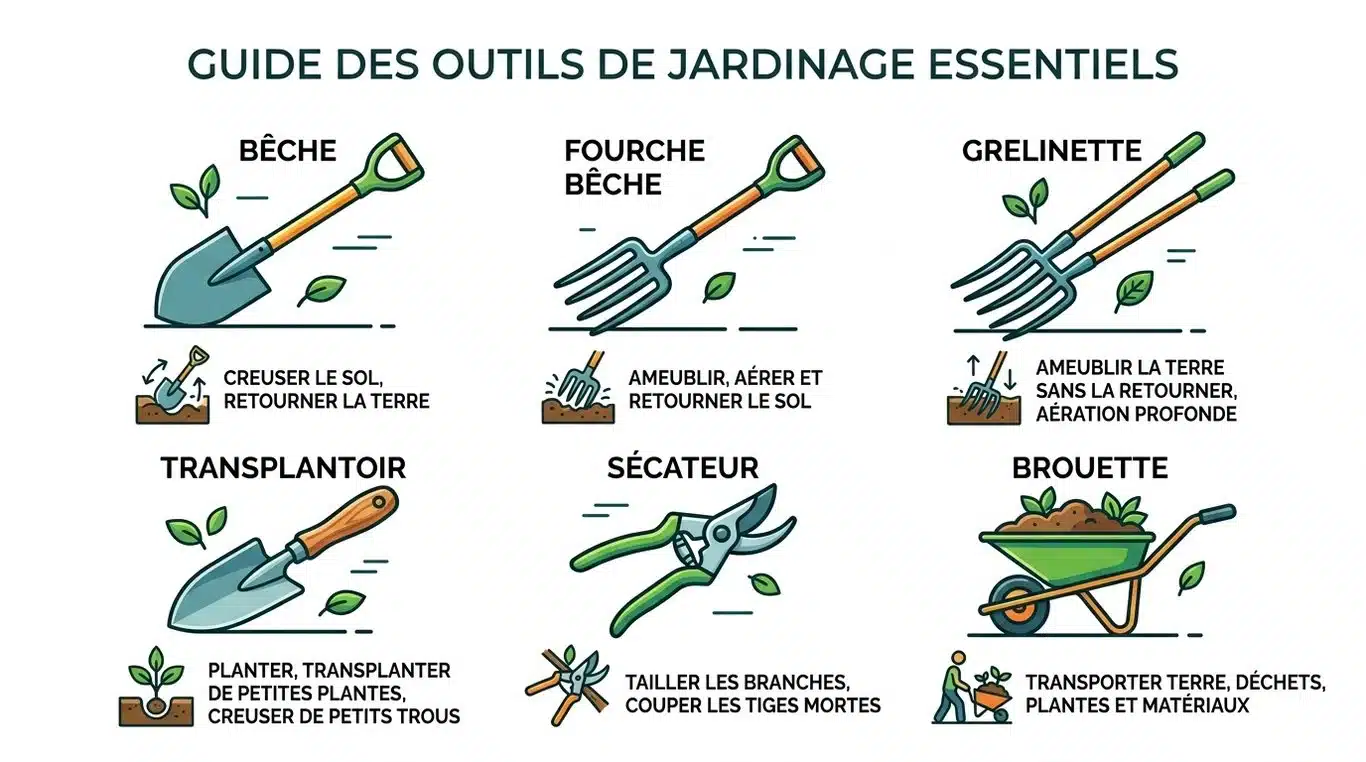 GUIDE DES OUTILS DE JARDINAGE ESSENTIELS

BÊCHE

CREUSER LE SOL, RETOURNER LA TERRE

FOURCHE BÊCHE

AMEUBLIR, AÉRER ET RETOURNER LE SOL

GRELINETTE

AMEUBLIR LA TERRE SANS LA RETOURNER, AÉRATION PROFONDE

TRANSPLANTOIR

PLANTER, TRANSPLANTER DE PETITES PLANTES, CREUSER DE PETITS TROUS

SÉCATEUR

TAILLER LES BRANCHES, COUPER LES TIGES MORTES

BROUETTE

TRANSPORTER TERRE, DÉCHETS, PLANTES ET MATÉRIAUX