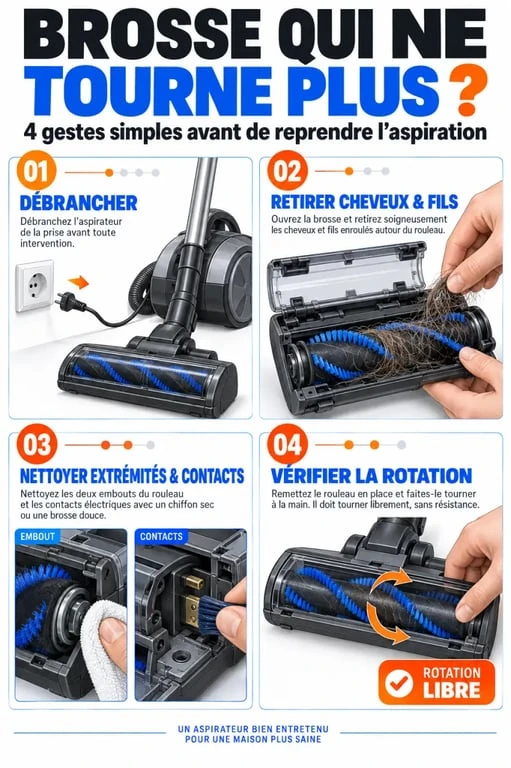 BROSSE QUI NE TOURNE PLUS ?

4 gestes simples avant de reprendre l'aspiration

01

DÉBRANCHER

Débranchez l'aspirateur de la prise avant toute intervention.

02

RETIRER CHEVEUX & FILS

Ouvrez la brosse et retirez soigneusement les cheveux et fils enroulés autour du rouleau.

03

NETTOYER EXTRÉMITÉS & CONTACTS

Nettoyez les deux embouts du rouleau et les contacts électriques avec un chiffon sec ou une brosse douce.

EMBOUT

CONTACTS

04

VÉRIFIER LA ROTATION

Remettez le rouleau en place et faites-le tourner à la main. Il doit tourner librement, sans résistance.

ROTATION LIBRE

UN ASPIRATEUR BIEN ENTRETENU POUR UNE MAISON PLUS SAINE